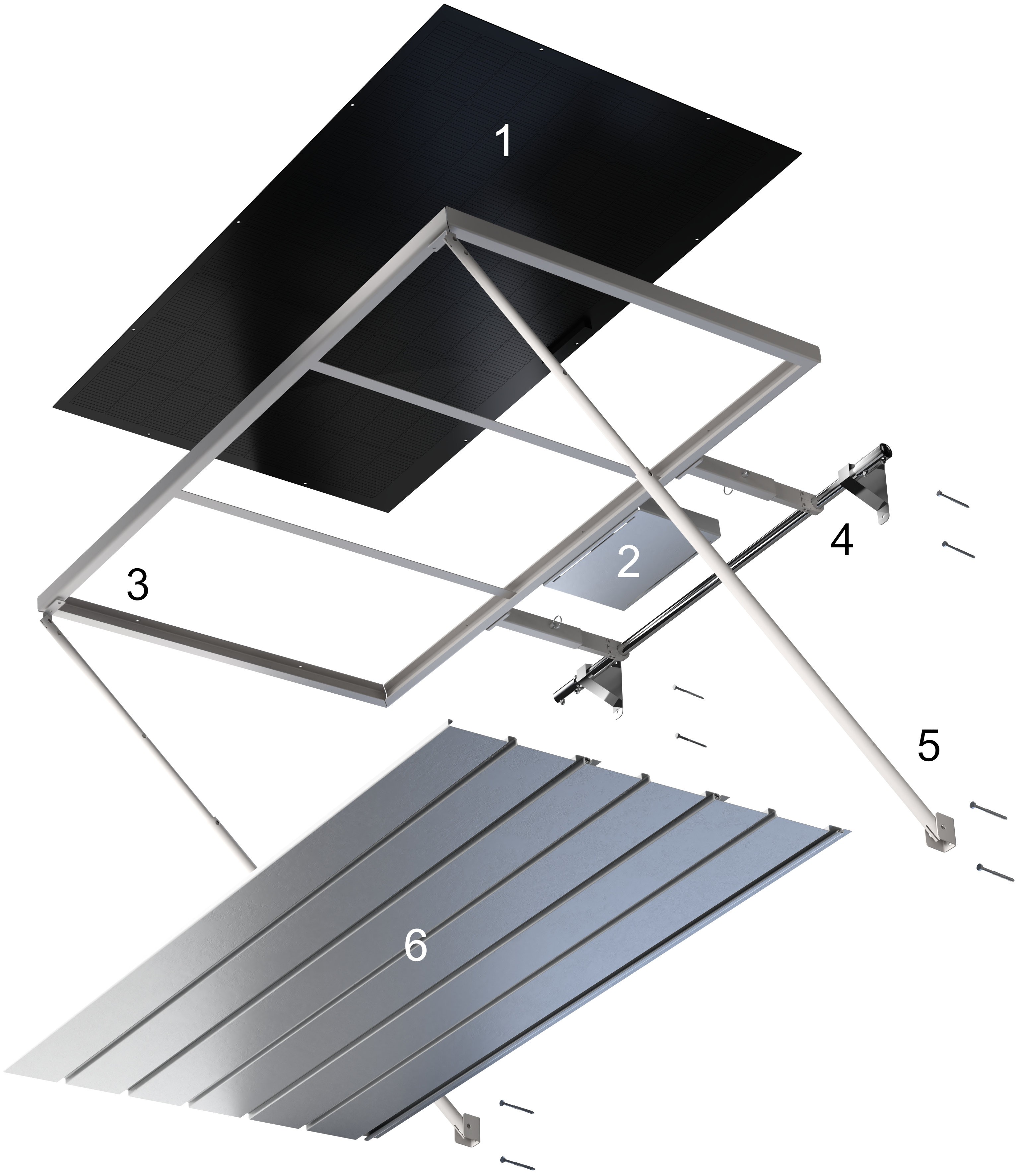 1

4

2

3

5

6